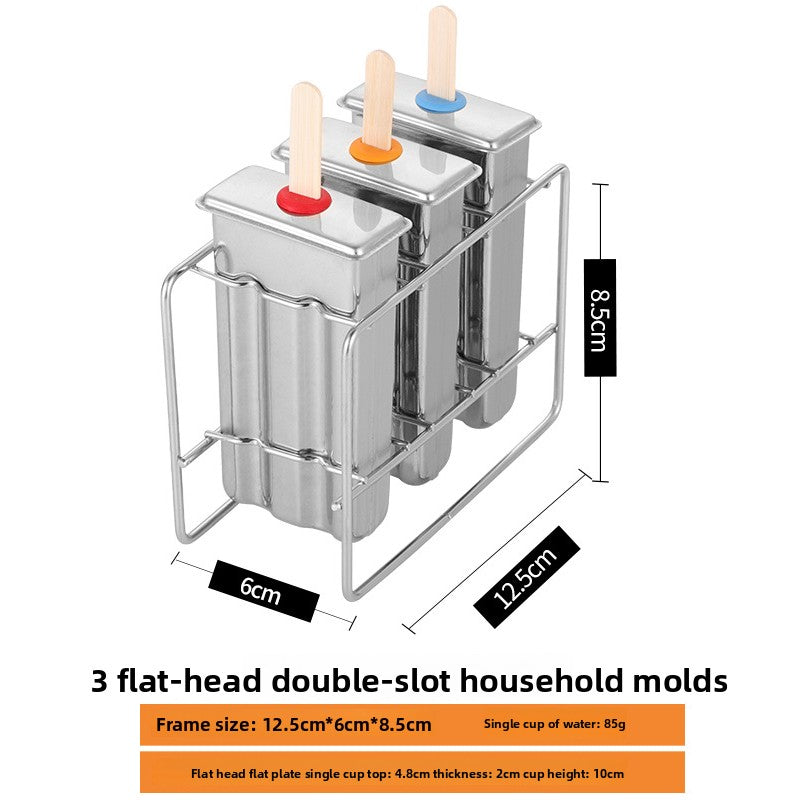 8.5cm

6cm

12.5cm

3 flat-head double-slot household molds

Frame size: 12.5cm*6cm*8.5cm Single cup of water: 85g

Flat head flat plate single cup top: 4.8cm thickness: 2cm cup height: 10cm